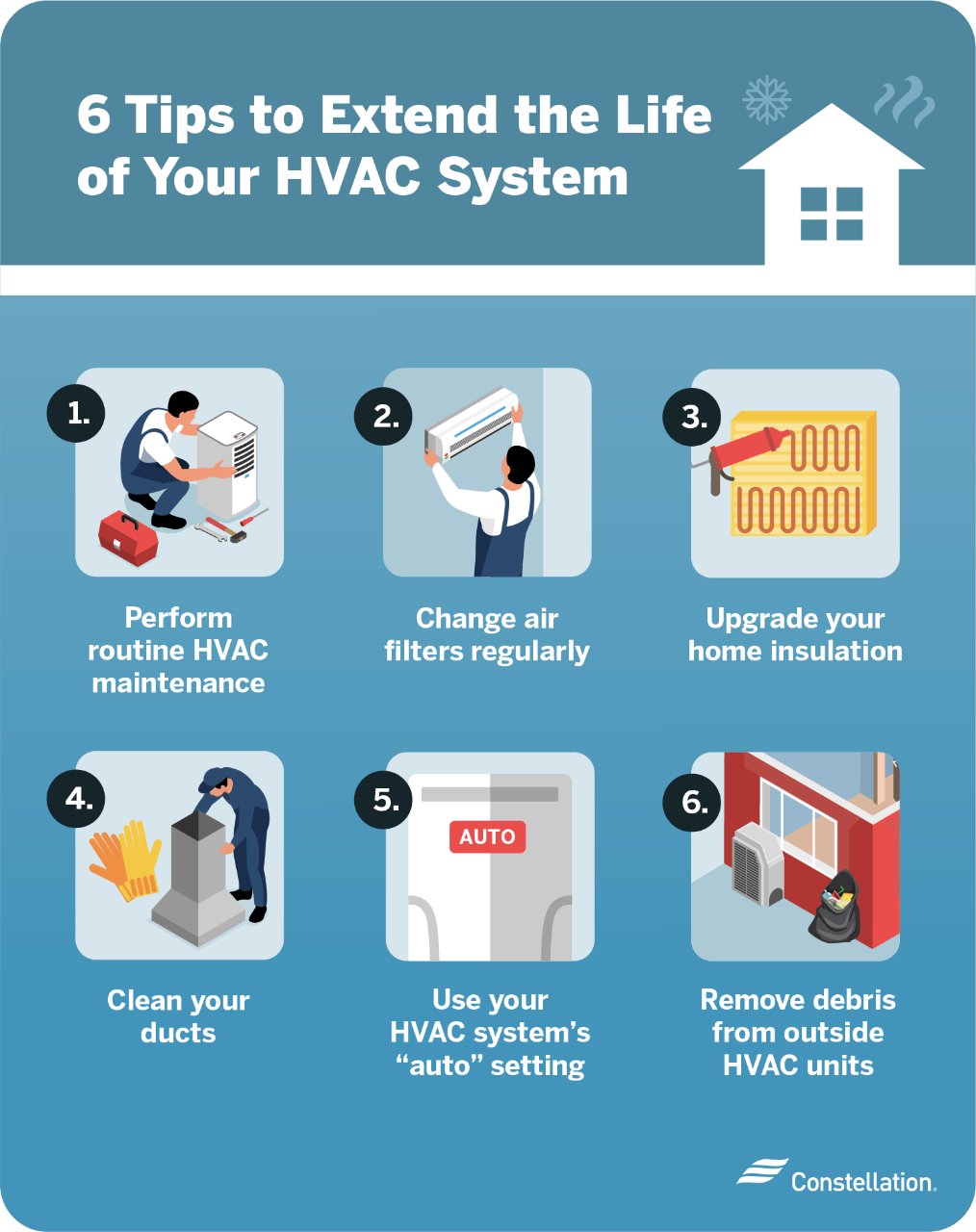 6 Tips to Extend the Life of Your HVAC System

1.

Perform routine HVAC maintenance

2.

Change air filters regularly

3.

Upgrade your home insulation

4.

Clean your ducts

5.

AUTO

Use your HVAC system's "auto" setting

6.

Remove debris from outside HVAC units

Constellation.